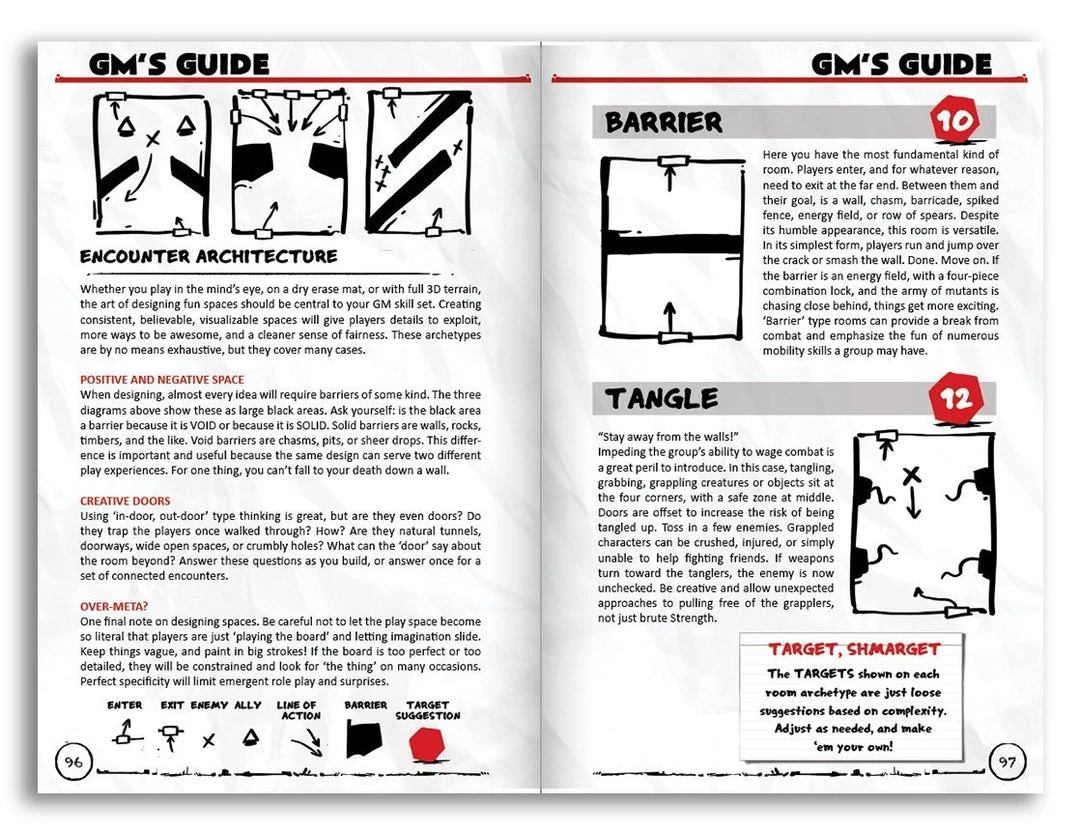 GM'S GUIDE

ENCOUNTER ARCHITECTURE

Whether you play in the mind's eye, on a dry erase mat, or with full 3D terrain, the art of designing fun spaces should be central to your GM skill set. Creating consistent, believable, visualizable spaces will give players details to exploit, more ways to be awesome, and a cleaner sense of fairness. These archetypes are by no means exhaustive, but they cover many cases.

POSITIVE AND NEGATIVE SPACE
When designing, almost every idea will require barriers of some kind. The three diagrams above show these as large black areas. Ask yourself: is the black area a barrier because it is VOID or because it is SOLID. Solid barriers are walls, rocks, timbers, and the like. Void barriers are chasms, pits, or sheer drops. This difference is important and useful because the same design can serve two different play experiences. For one thing, you can't fall to your death down a wall.

CREATIVE DOORS
Using 'in-door, out-door' type thinking is great, but are they even doors? Do they trap the players once walked through? How? Are they natural tunnels, doorways, wide open spaces, or crumbly holes? What can the 'door' say about the room beyond? Answer these questions as you build, or answer once for a set of connected encounters.

OVER-META?
One final note on designing spaces. Be careful not to let the play space become so literal that players are just 'playing the board' and letting imagination slide. Keep things vague, and paint in big strokes! If the board is too perfect or too detailed, they will be constrained and look for 'the thing' on many occasions. Perfect specificity will limit emergent role play and surprises.

ENTER EXIT ENEMY ALLY LINE OF ACTION BARRIER TARGET SUGGESTION

96

GM'S GUIDE

BARRIER 10

Here you have the most fundamental kind of room. Players enter, and for whatever reason, need to exit at the far end. Between them and their goal, is a wall, chasm, barricade, spiked fence, energy field, or row of spears. Despite its humble appearance, this room is versatile. In its simplest form, players run and jump over the crack or smash the wall. Done. Move on. If the barrier is an energy field, with a four-piece combination lock, and the army of mutants is chasing close behind, things get more exciting. 'Barrier' type rooms can provide a break from combat and emphasize the fun of numerous mobility skills a group may have.

TANGLE 12

"Stay away from the walls!"
Impeding the group's ability to wage combat is a great peril to introduce. In this case, tangling, grabbing, grappling creatures or objects sit at the four corners, with a safe zone at middle. Doors are offset to increase the risk of being tangled up. Toss in a few enemies. Grappled characters can be crushed, injured, or simply unable to help fighting friends. If weapons turn toward the tanglers, the enemy is now unchecked. Be creative and allow unexpected approaches to pulling free of the grapplers, not just brute Strength.

TARGET, SHMARGET
The TARGETS shown on each room archetype are just loose suggestions based on complexity. Adjust as needed, and make 'em your own!

97